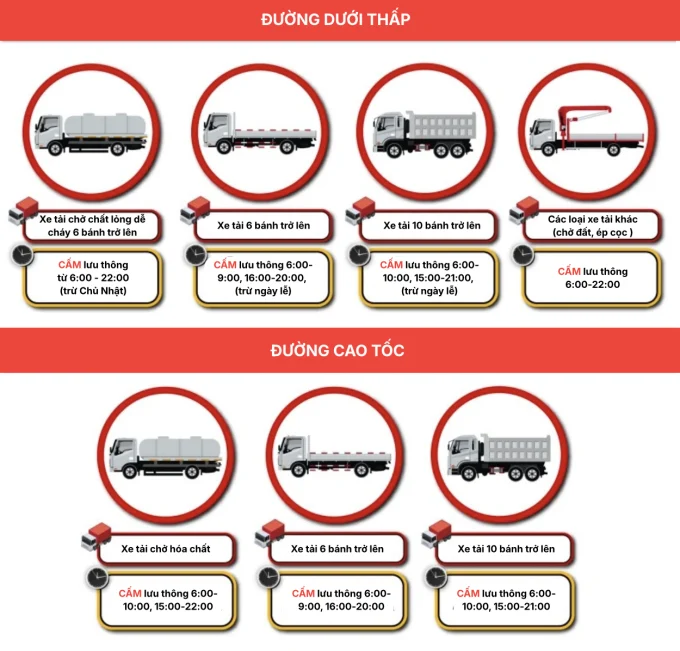 ĐƯỜNG DƯỚI THẤP

Xe tải chở chất lỏng dễ cháy 6 bánh trở lên

CẤM lưu thông từ 6:00 - 22:00 (trừ Chủ Nhật)

Xe tải 6 bánh trở lên

CẤM lưu thông 6:00-9:00, 16:00-20:00, (trừ ngày lễ)

Xe tải 10 bánh trở lên

CẤM lưu thông 6:00-10:00, 15:00-21:00, (trừ ngày lễ)

Các loại xe tải khác (chở đất, ép cọc )

CẤM lưu thông 6:00-22:00

ĐƯỜNG CAO TỐC

Xe tải chở hóa chất

CẤM lưu thông 6:00-10:00, 15:00-22:00

Xe tải 6 bánh trở lên

CẤM lưu thông 6:00-9:00, 16:00-20:00

Xe tải 10 bánh trở lên

CẤM lưu thông 6:00-10:00, 15:00-21:00